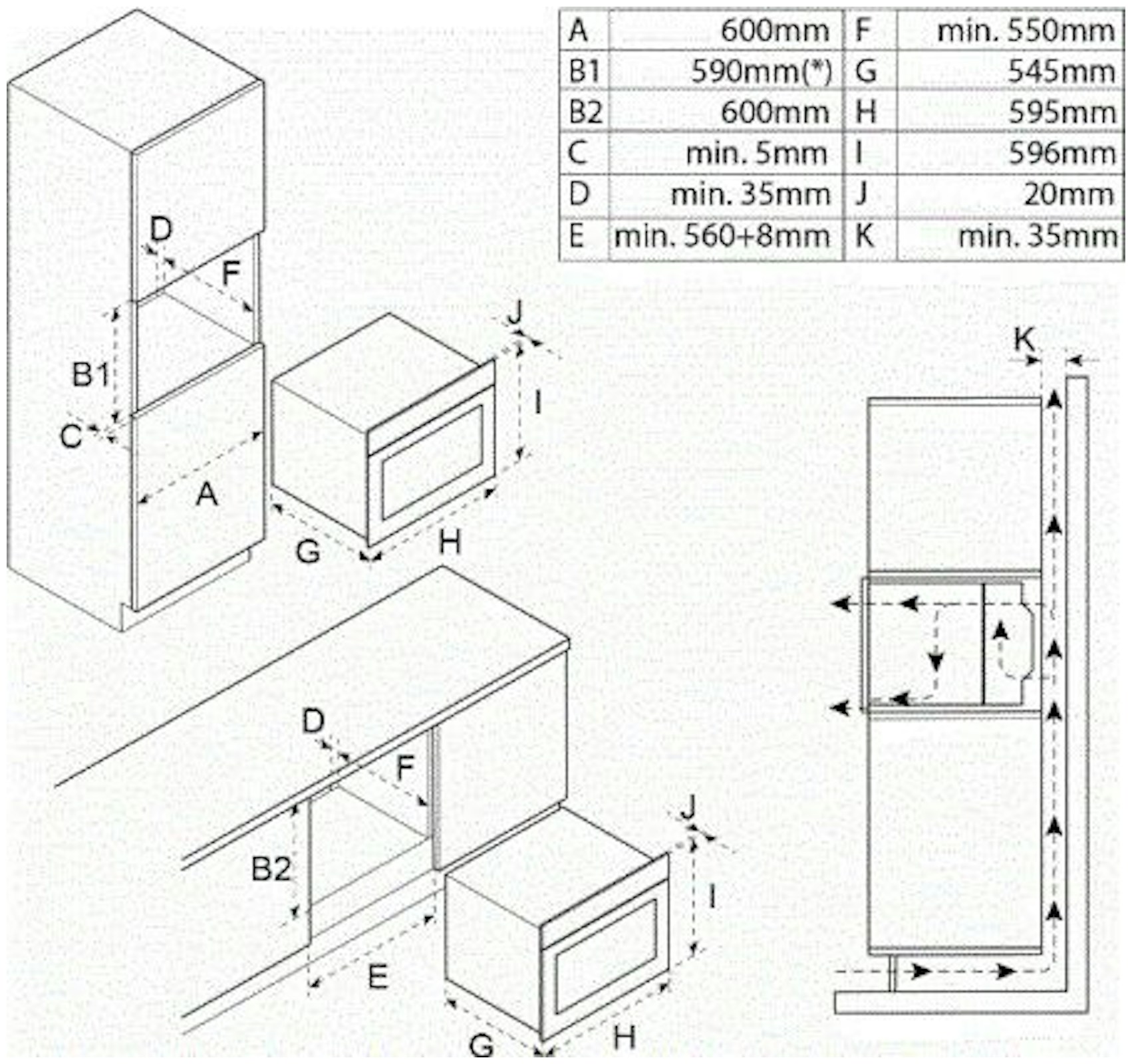 | A | 600mm | F | min. 550mm |
|---|---|---|---|
| B1 | 590mm(*) | G | 545mm |
| B2 | 600mm | H | 595mm |
| C | min. 5mm | I | 596mm |
| D | min. 35mm | J | 20mm |
| E | min. 560+8mm | K | min. 35mm |

D
F
B1
C
A
J
I
G
H
K
D
F
B2
E
J
I
G
H