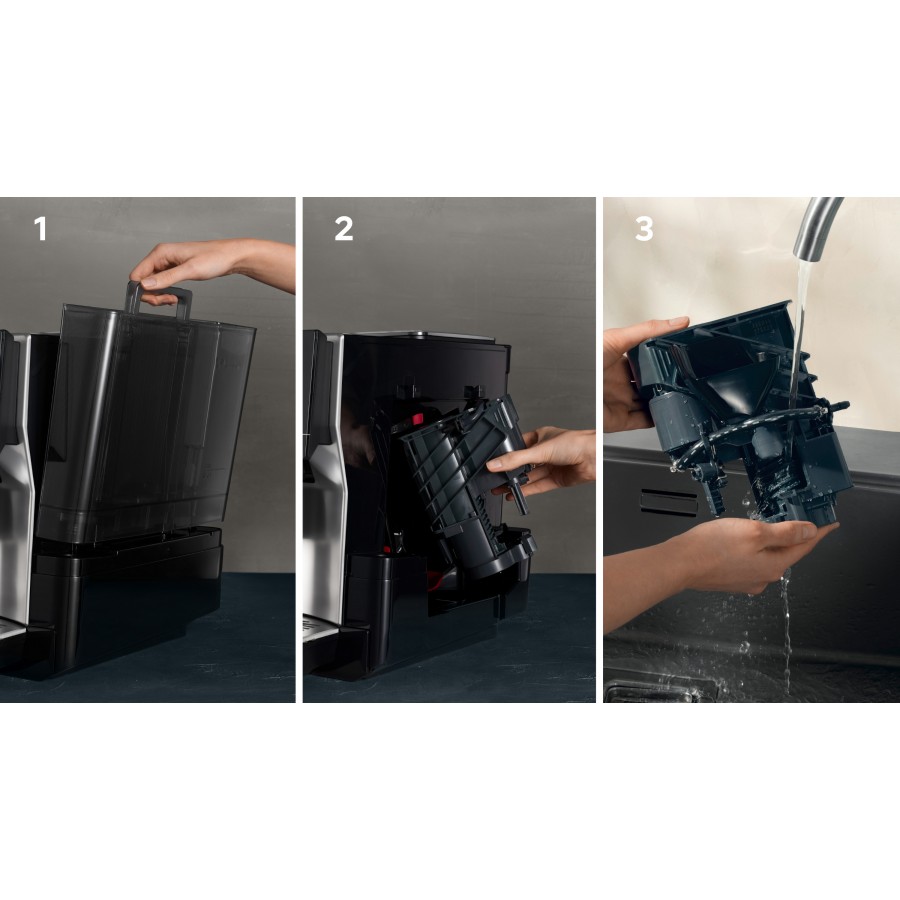 1

2

3