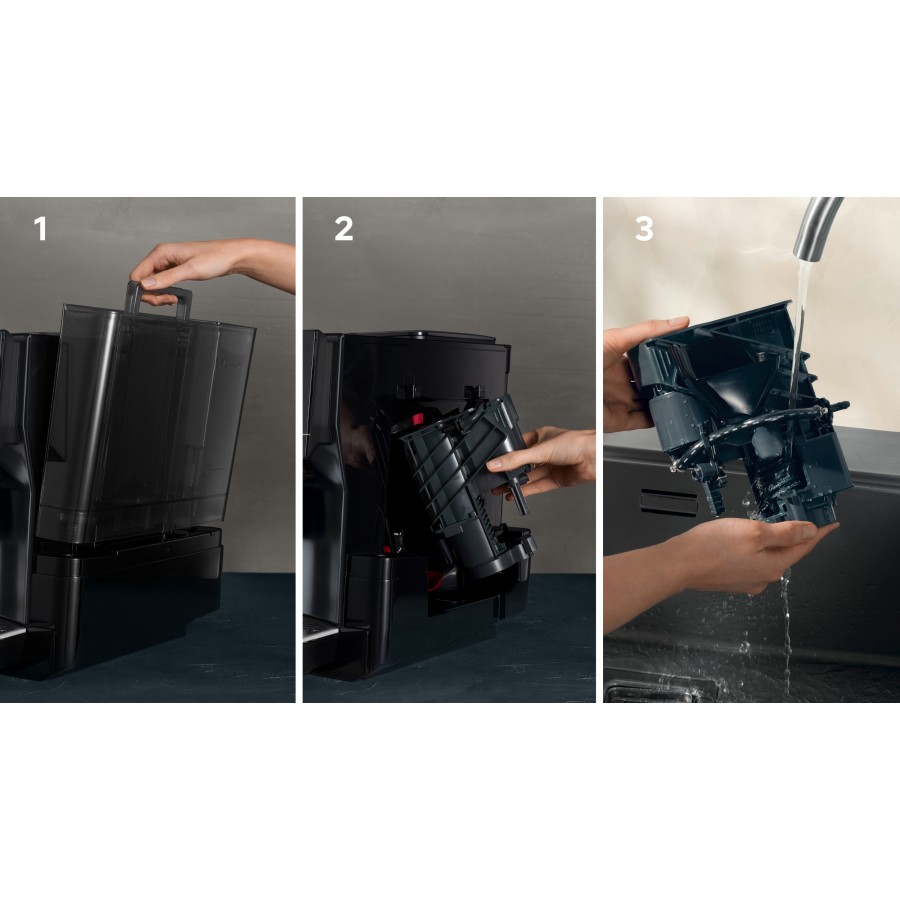 1

2

3