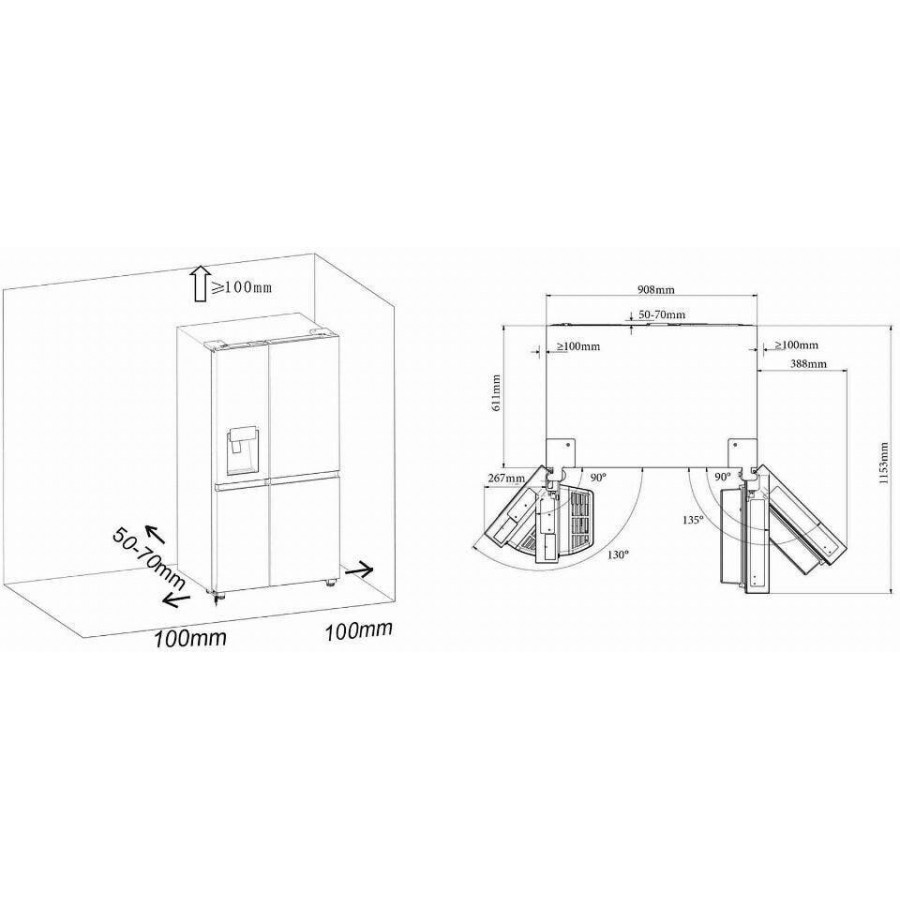 ≥100mm

50-70mm

100mm

100mm

908mm

50-70mm

≥100mm

≥100mm

388mm

611mm

1153mm

267mm

90°

90°

135°

130°