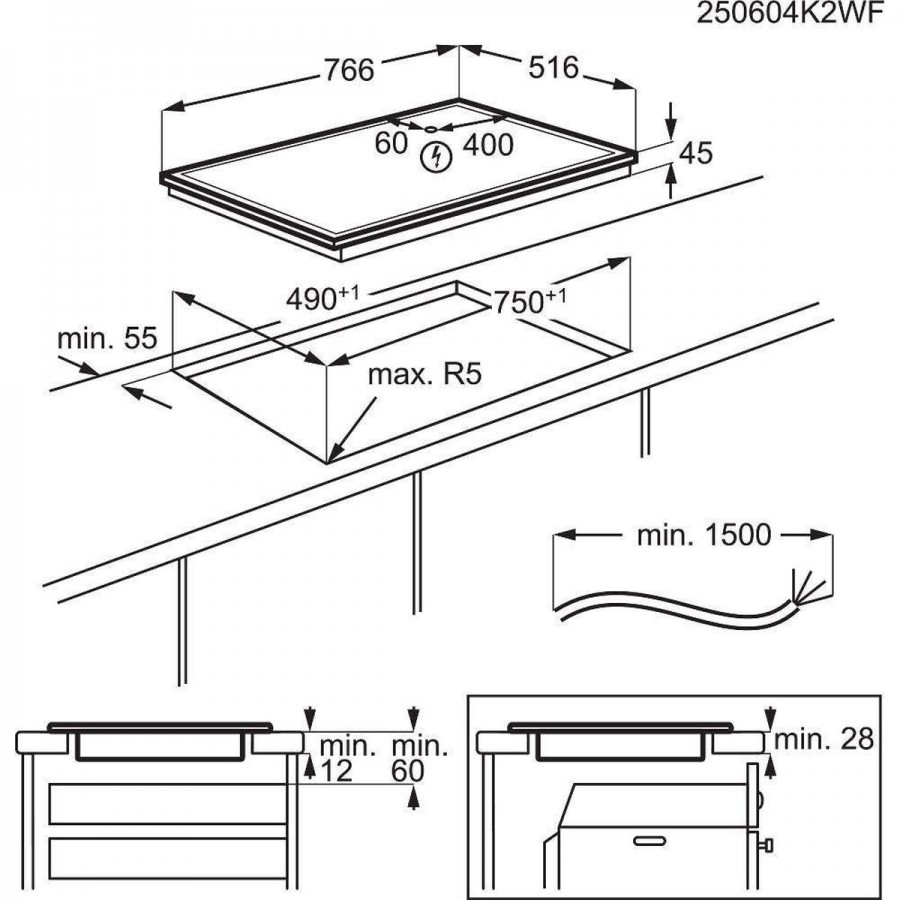 250604K2WF

766

516

60

400

45

$490^{+1}$

$750^{+1}$

min. 55

max. R5

min. 1500

min. 12

min. 60

min. 28