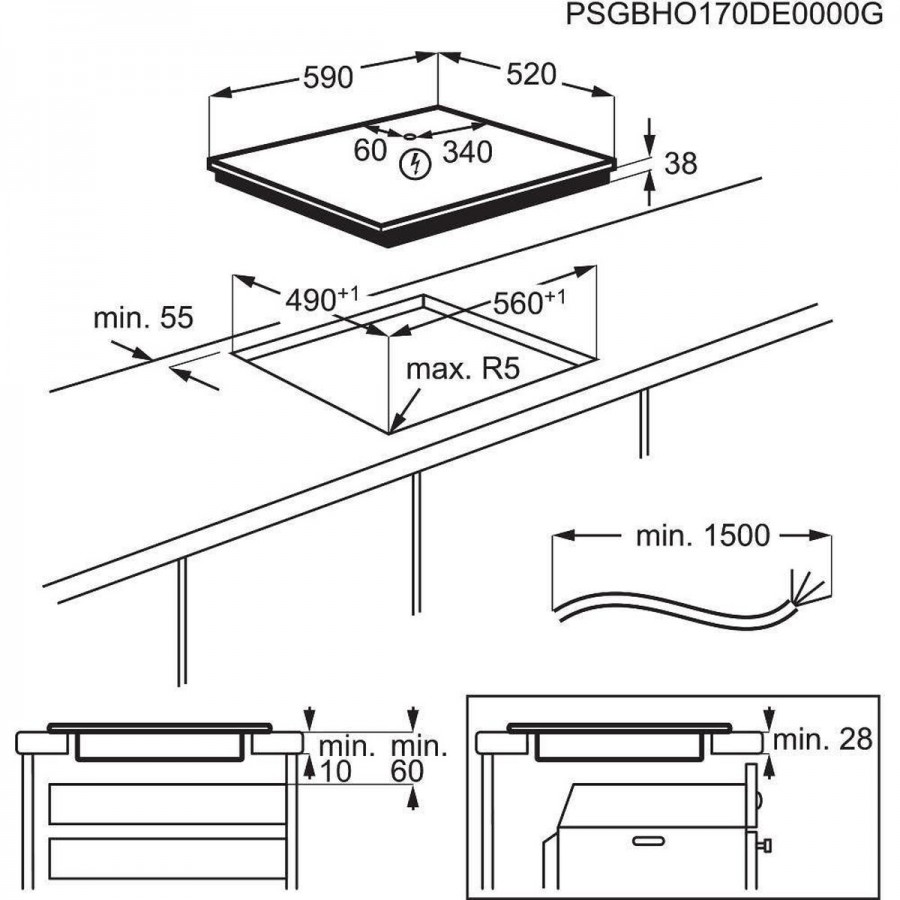 PSGBHO170DE0000G

590

520

60

340

38

min. 55

$490^{+1}$

$560^{+1}$

max. R5

min. 1500

min.
10

min.
60

min. 28