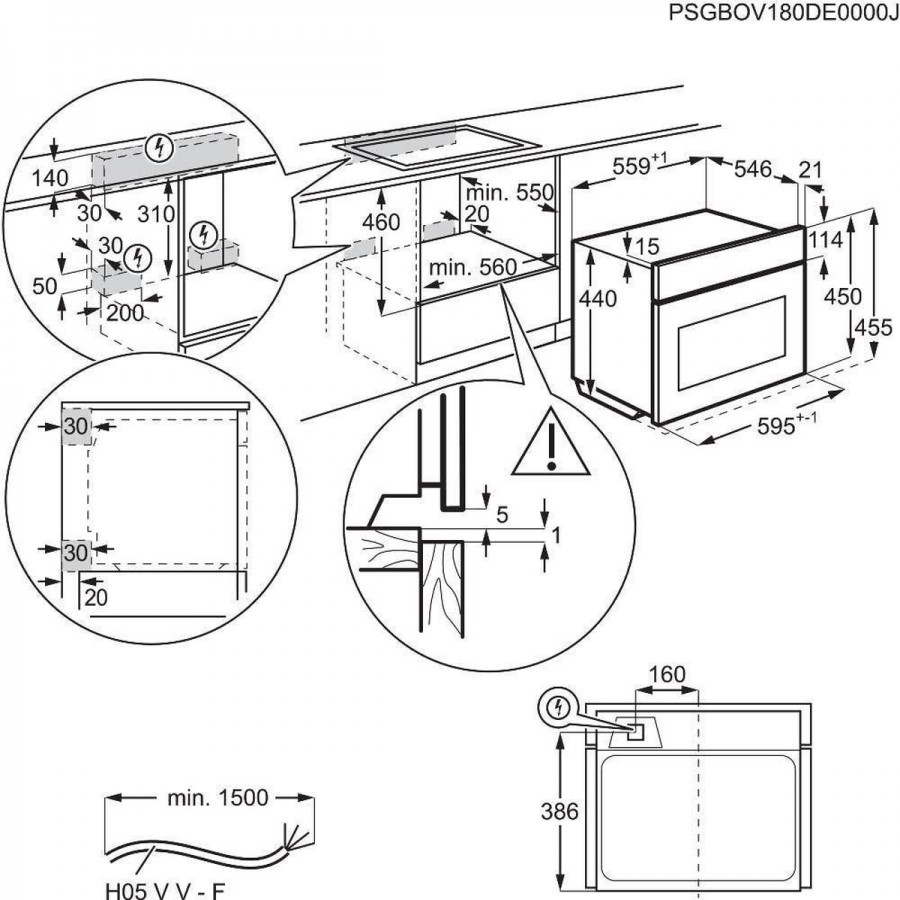 PSGBOV180DE0000J

140
30
310
30
50
200

460
min. 550
20
min. 560

$559^{+1}$
546
21
15
114
440
450
455
$595^{+-1}$

30
30
20

5
1

160
386

min. 1500
H05 V V - F