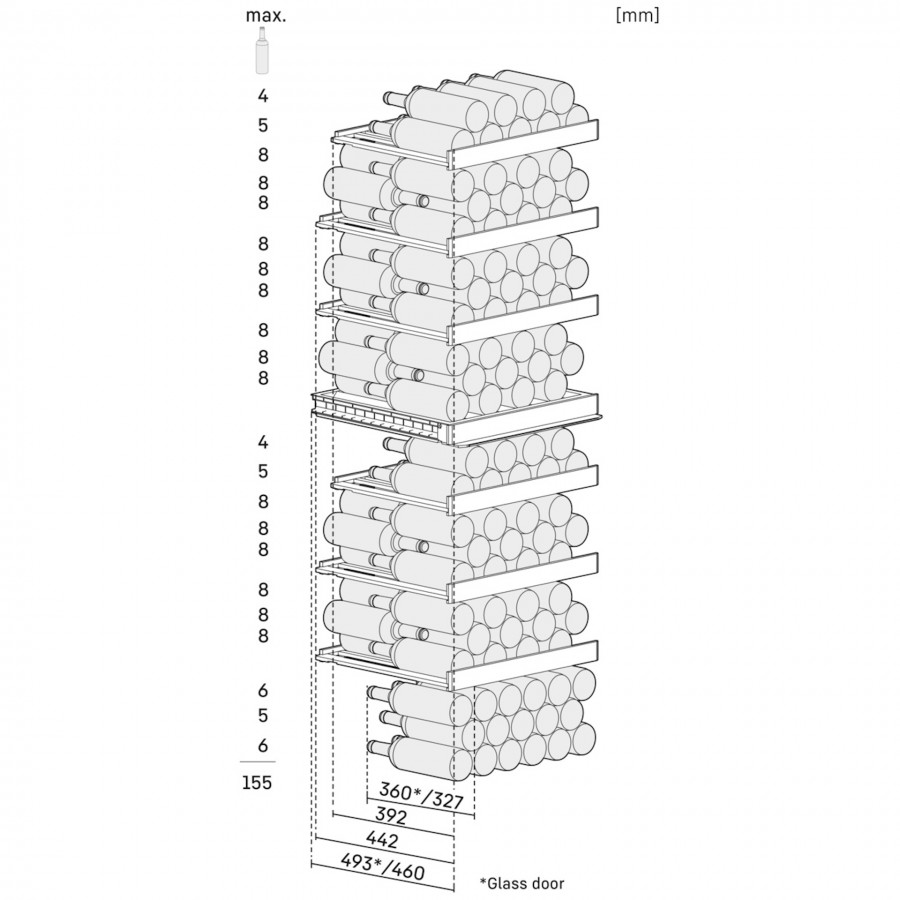 max.

[mm]

4
5
8
8
8
8
8
8
8
8
8
4
5
8
8
8
8
8
8
6
5
6
155

360*/327
392
442
493*/460

*Glass door