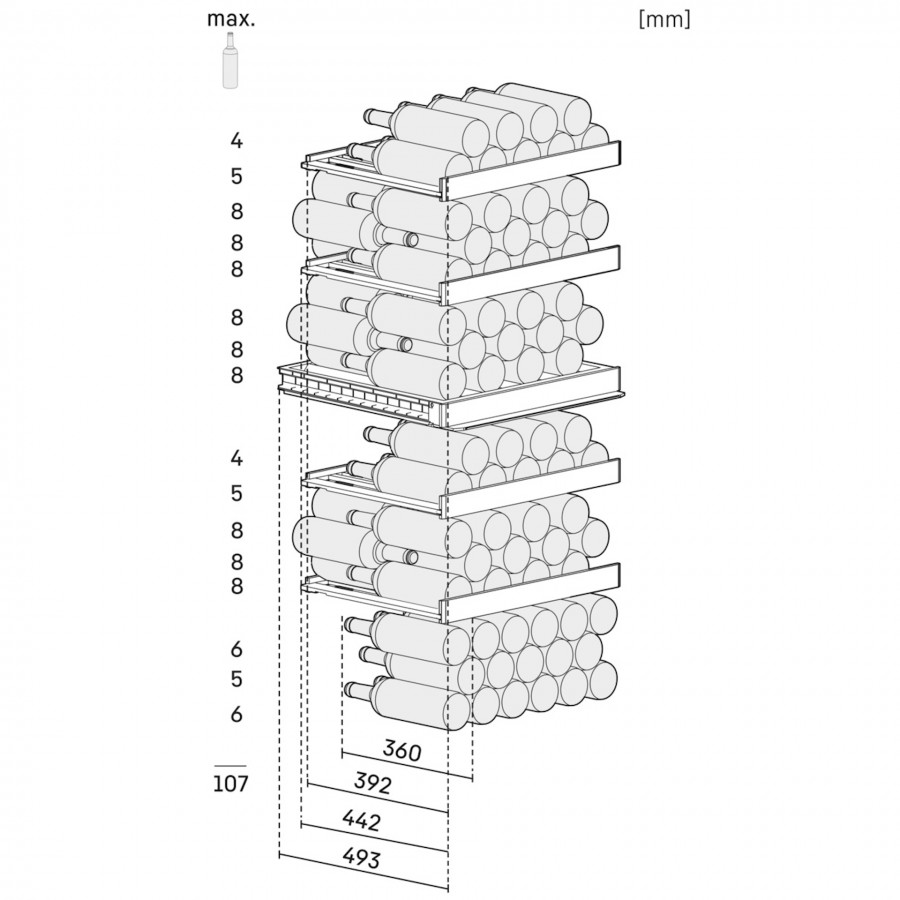 max.

[mm]

4
5
8
8
8
8
8
8
4
5
8
8
8
6
5
6

107

360
392
442
493