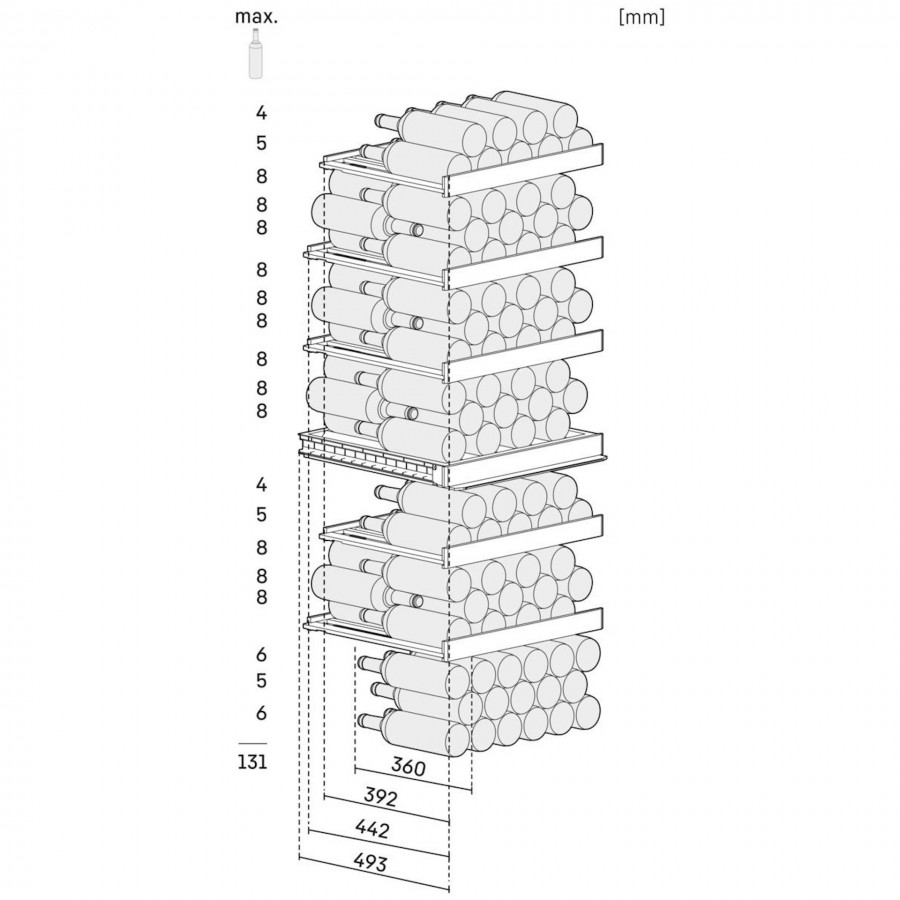 max.

[mm]

4
5
8
8
8
8
8
8
8
8
8
4
5
8
8
8
6
5
6

131

360
392
442
493