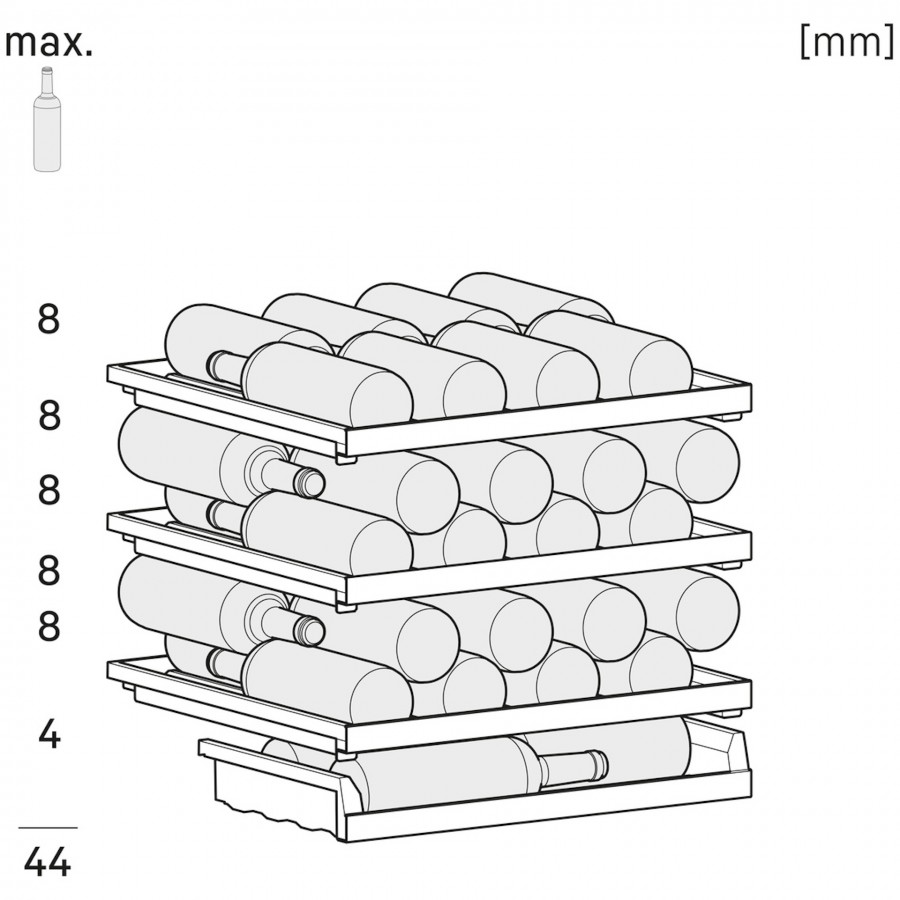 max.

[mm]

8

8

8

8

8

4

44