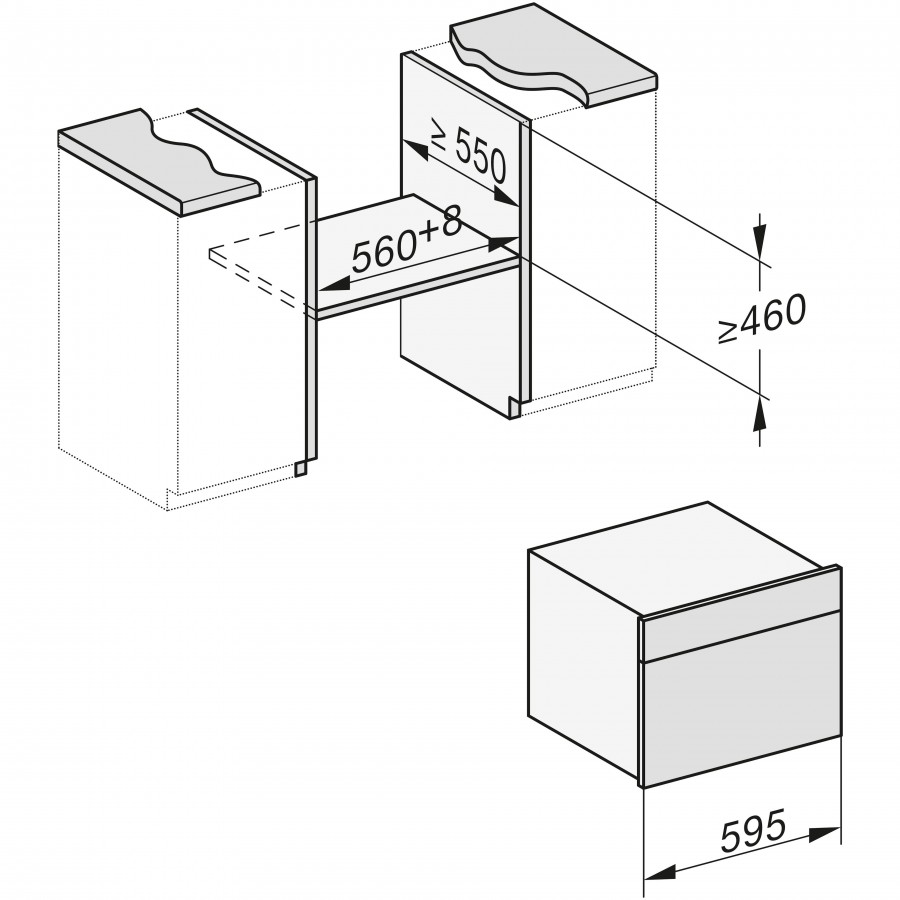 ≥ 550

560+8

≥460

595