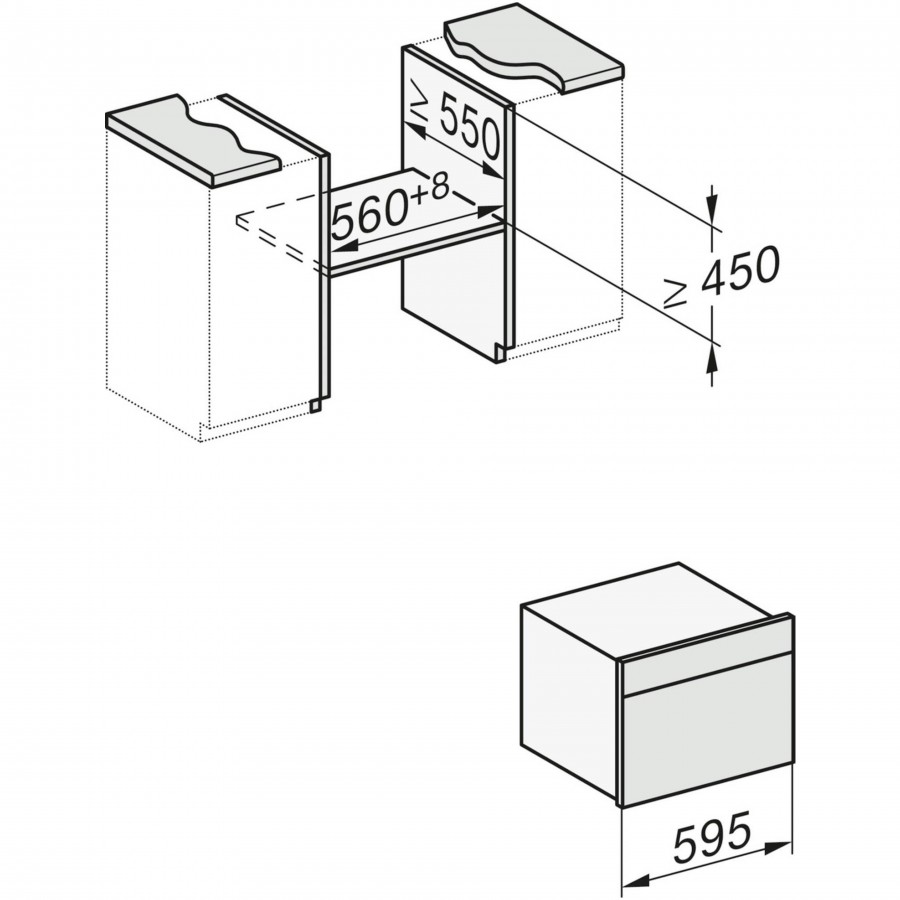 $\geq 550$

$560^{+8}$

$\geq 450$

595