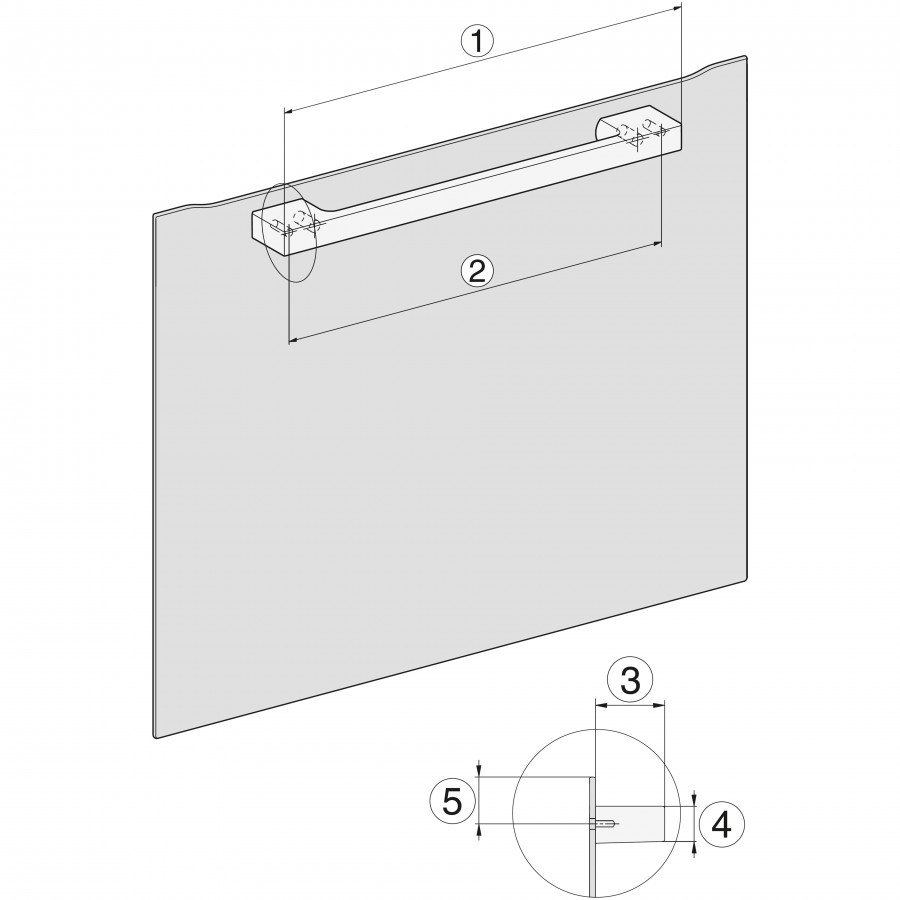 ①
②
③
⑤
④