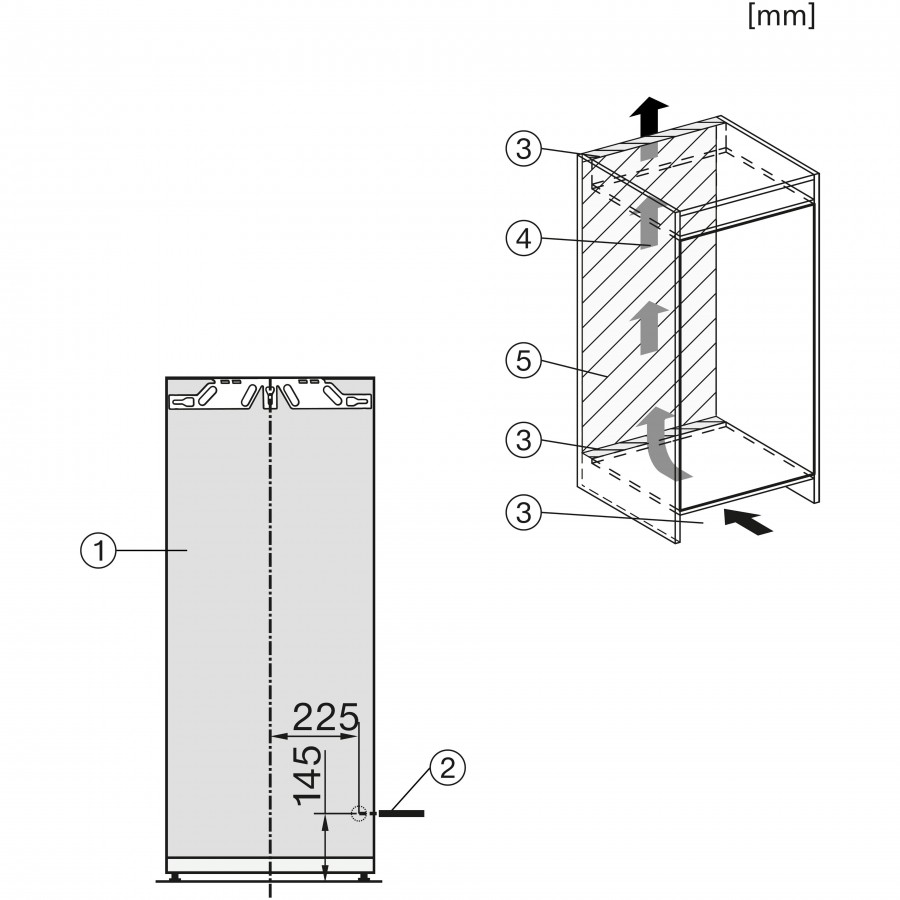 [mm]

3
4
5
3
3

1
225
145
2