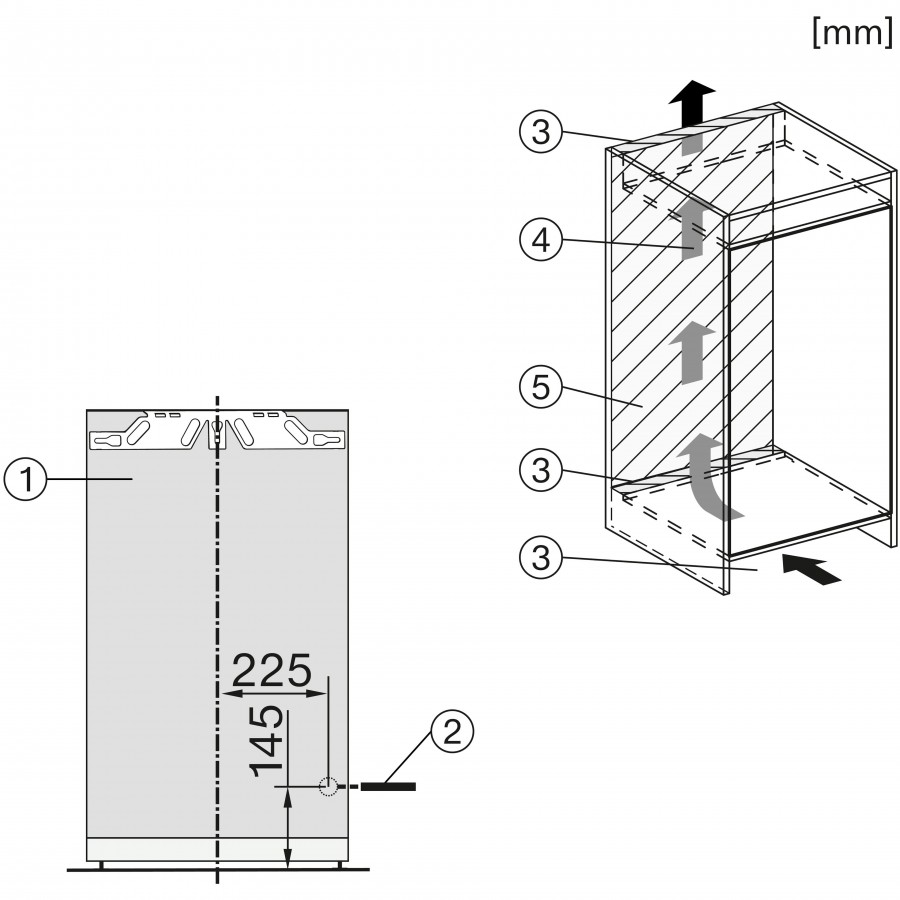 [mm]

3
4
5
3
3

1
225
145
2