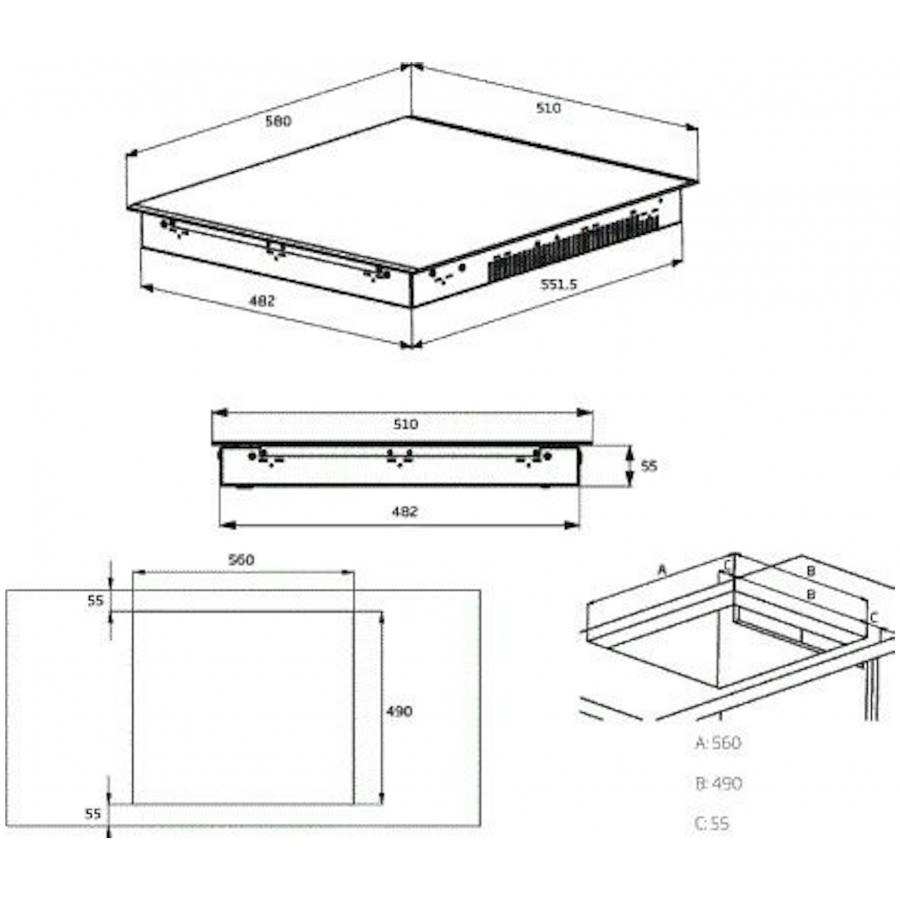 580

510

482

551,5

510

55

482

560

55

490

55

A

C

B

B

C

A: 560

B: 490

C: 55