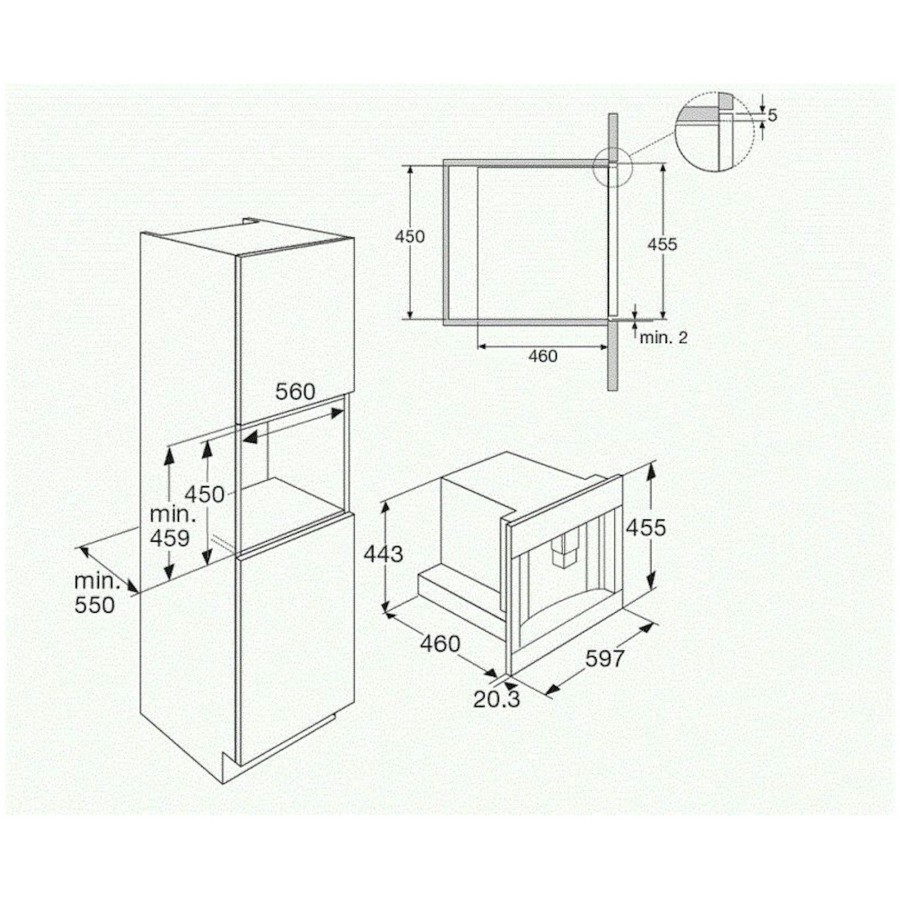 5
450
455
min. 2
460
560
450
min.
459
min.
550
443
455
460
597
20.3