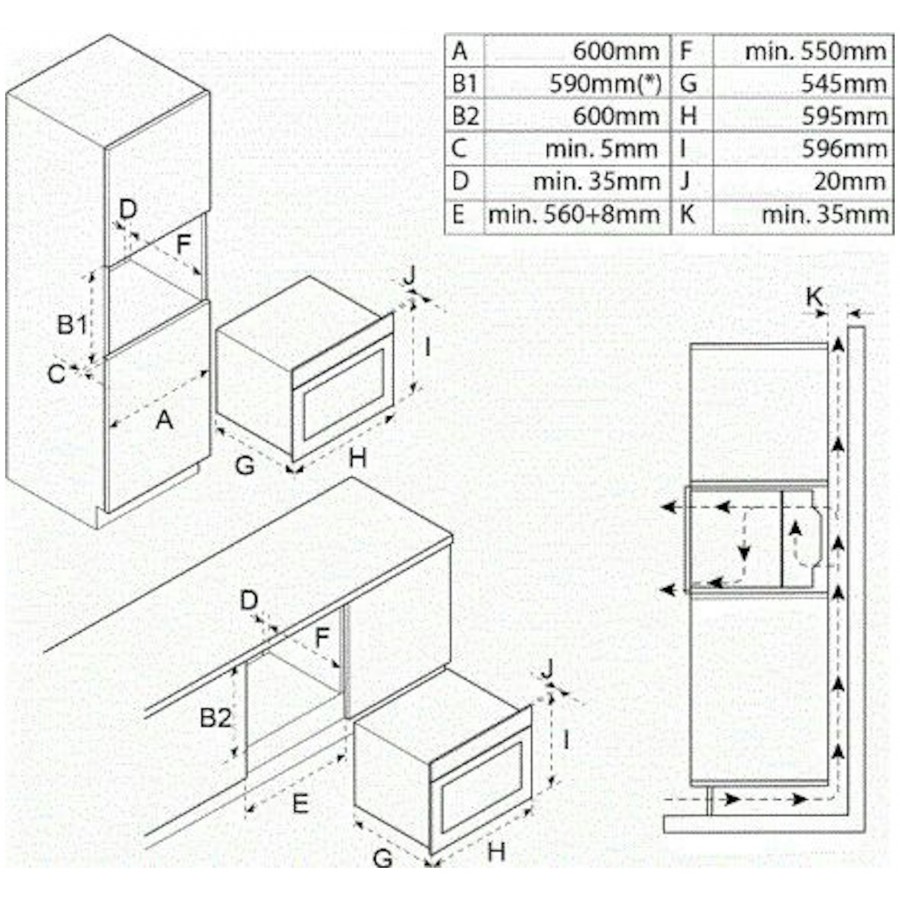 | A | 600mm | F | min. 550mm |
|---|---|---|---|
| B1 | 590mm(*) | G | 545mm |
| B2 | 600mm | H | 595mm |
| C | min. 5mm | I | 596mm |
| D | min. 35mm | J | 20mm |
| E | min. 560+8mm | K | min. 35mm |

D
F
B1
C
A
J
I
G
H
K
D
F
B2
E
J
I
G
H