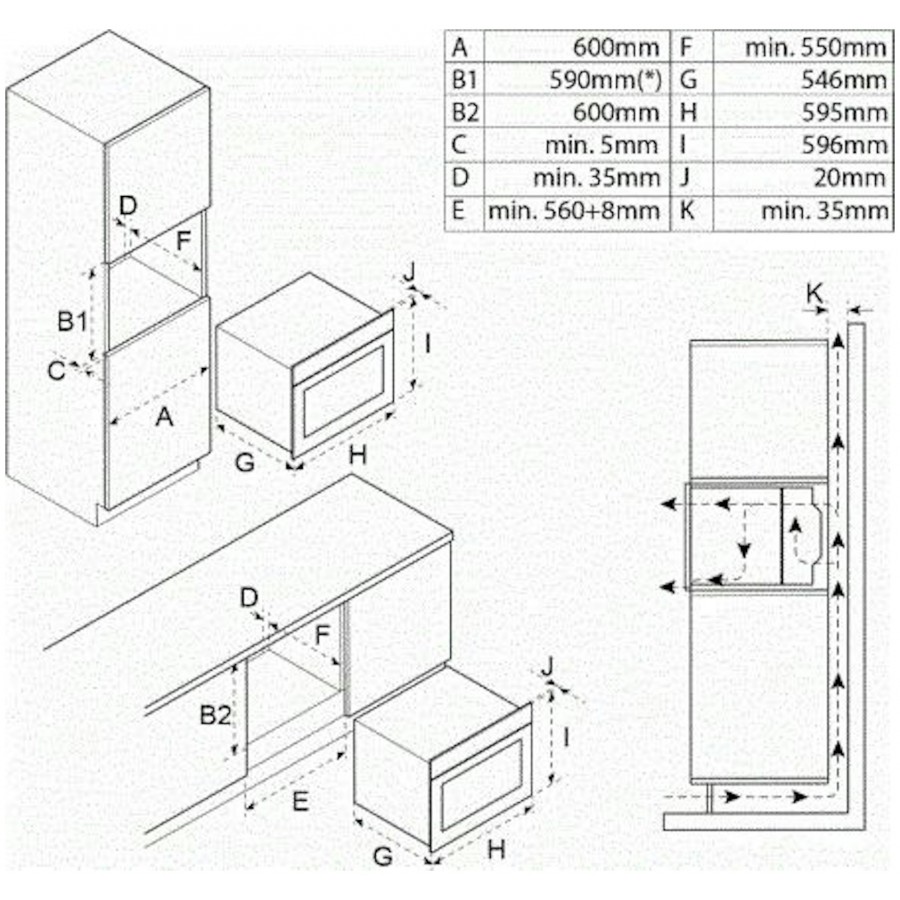 | A | 600mm | F | min. 550mm |
|---|---|---|---|
| B1 | 590mm(*) | G | 546mm |
| B2 | 600mm | H | 595mm |
| C | min. 5mm | I | 596mm |
| D | min. 35mm | J | 20mm |
| E | min. 560+8mm | K | min. 35mm |

D
F
B1
C
A
J
I
G
H
K
D
F
B2
E
J
I
G
H