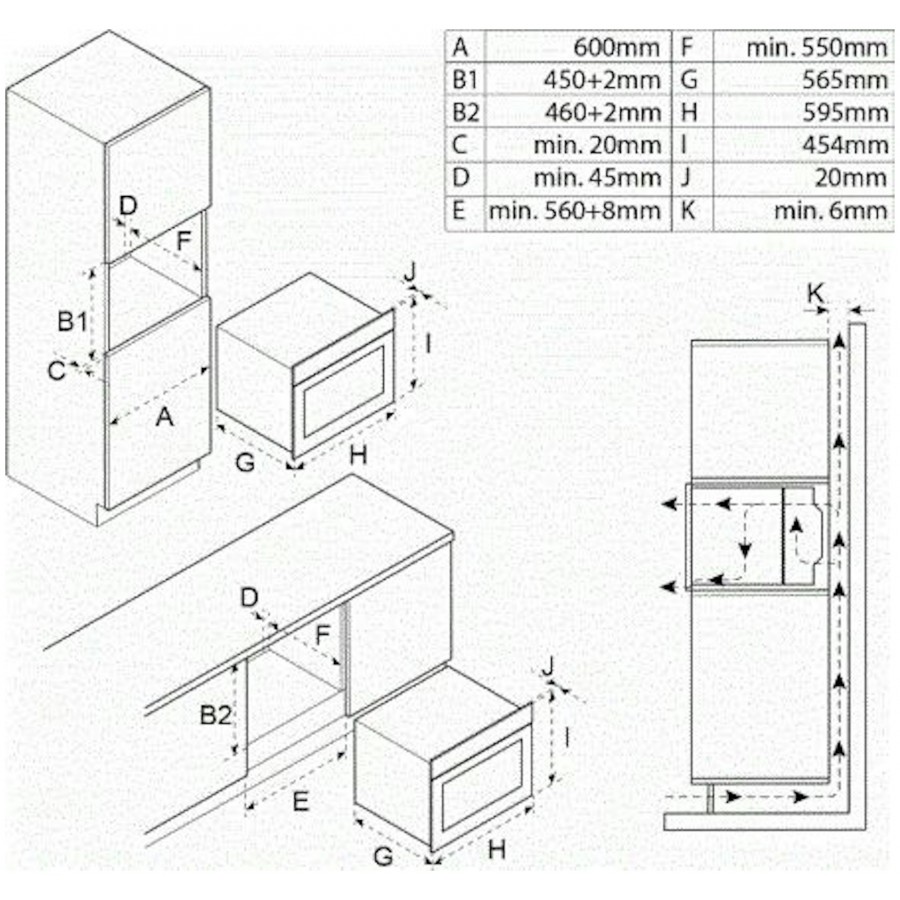 | A | 600mm | F | min. 550mm |
|---|---|---|---|
| B1 | 450+2mm | G | 565mm |
| B2 | 460+2mm | H | 595mm |
| C | min. 20mm | I | 454mm |
| D | min. 45mm | J | 20mm |
| E | min. 560+8mm | K | min. 6mm |

D
F
B1
C
A
J
I
G
H
K
D
F
B2
E
J
I
G
H