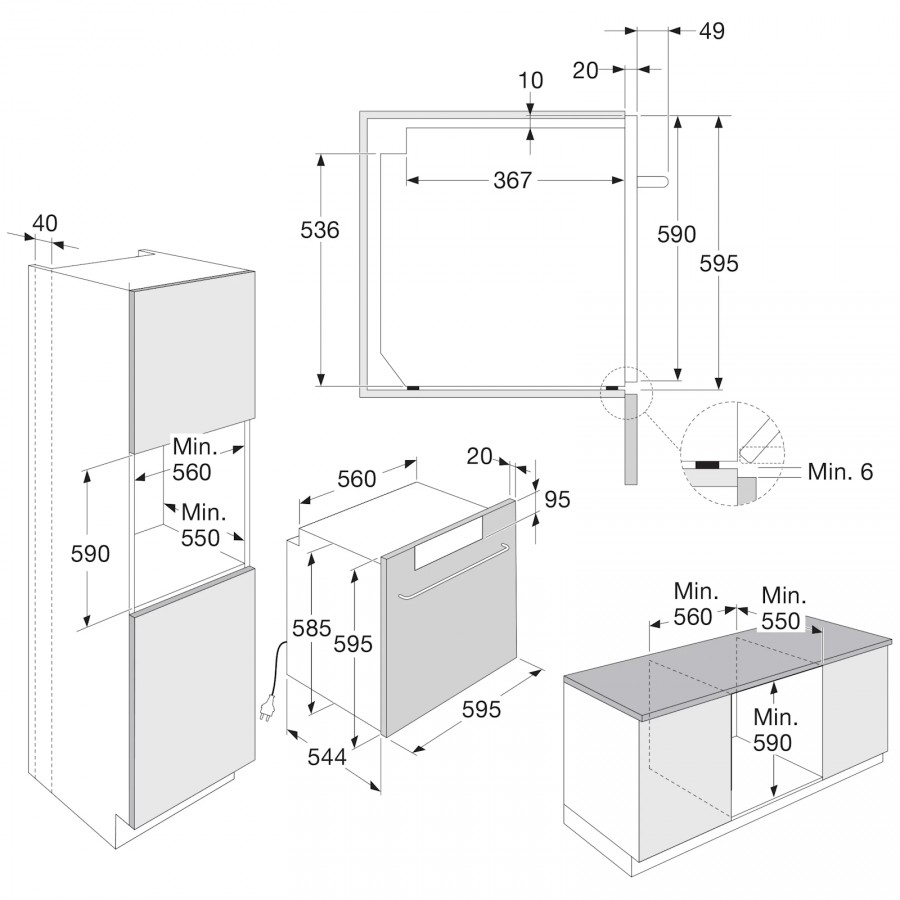 49
20
10
367
536
590
595
Min. 6
40
Min.
560
Min.
550
590
560
20
95
585
595
595
544
Min.
560
Min.
550
Min.
590