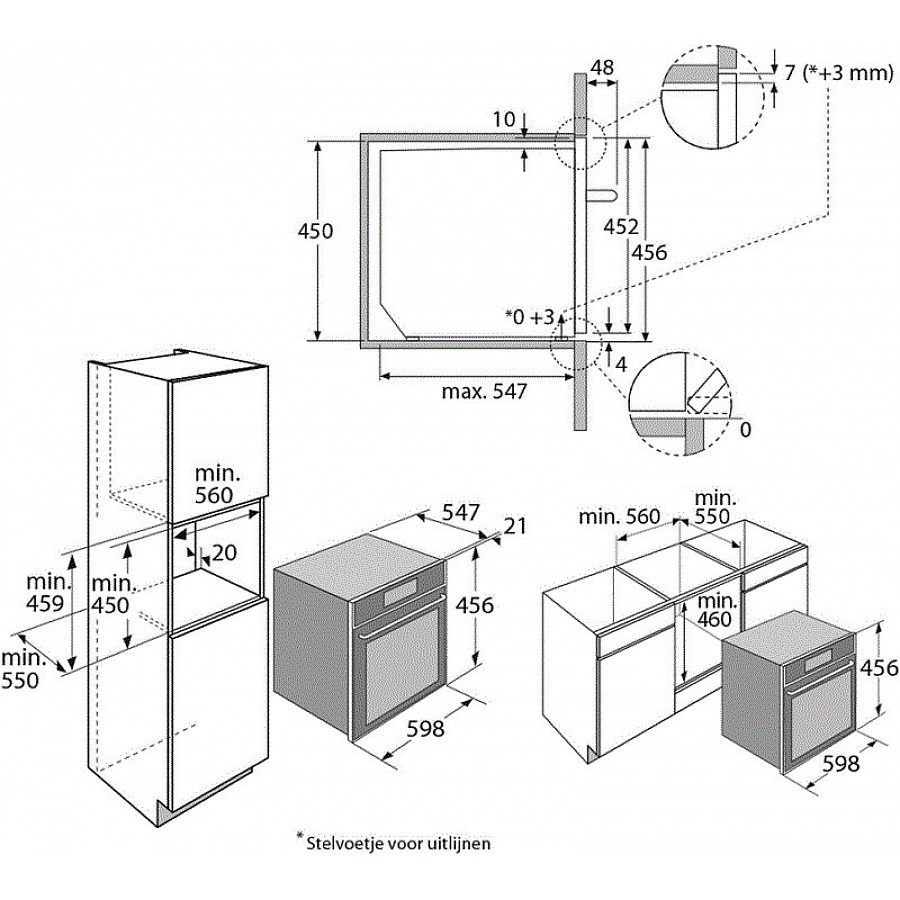 48
7 (*+3 mm)
10
450
452
456
*0 +3
4
max. 547
0

min.
560
20
min.
459
min.
450
min.
550

547
21
456
598

min. 560
min.
550
min.
460
456
598

* Stelvoetje voor uitlijnen